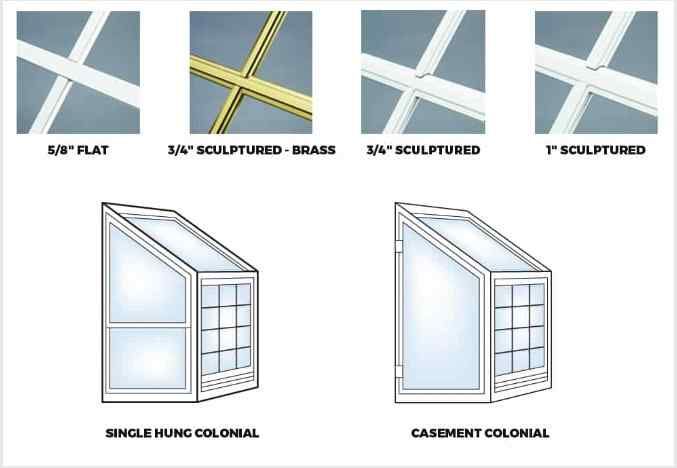 5/8" FLAT

3/4" SCULPTURED - BRASS

3/4" SCULPTURED

1" SCULPTURED

SINGLE HUNG COLONIAL

CASEMENT COLONIAL