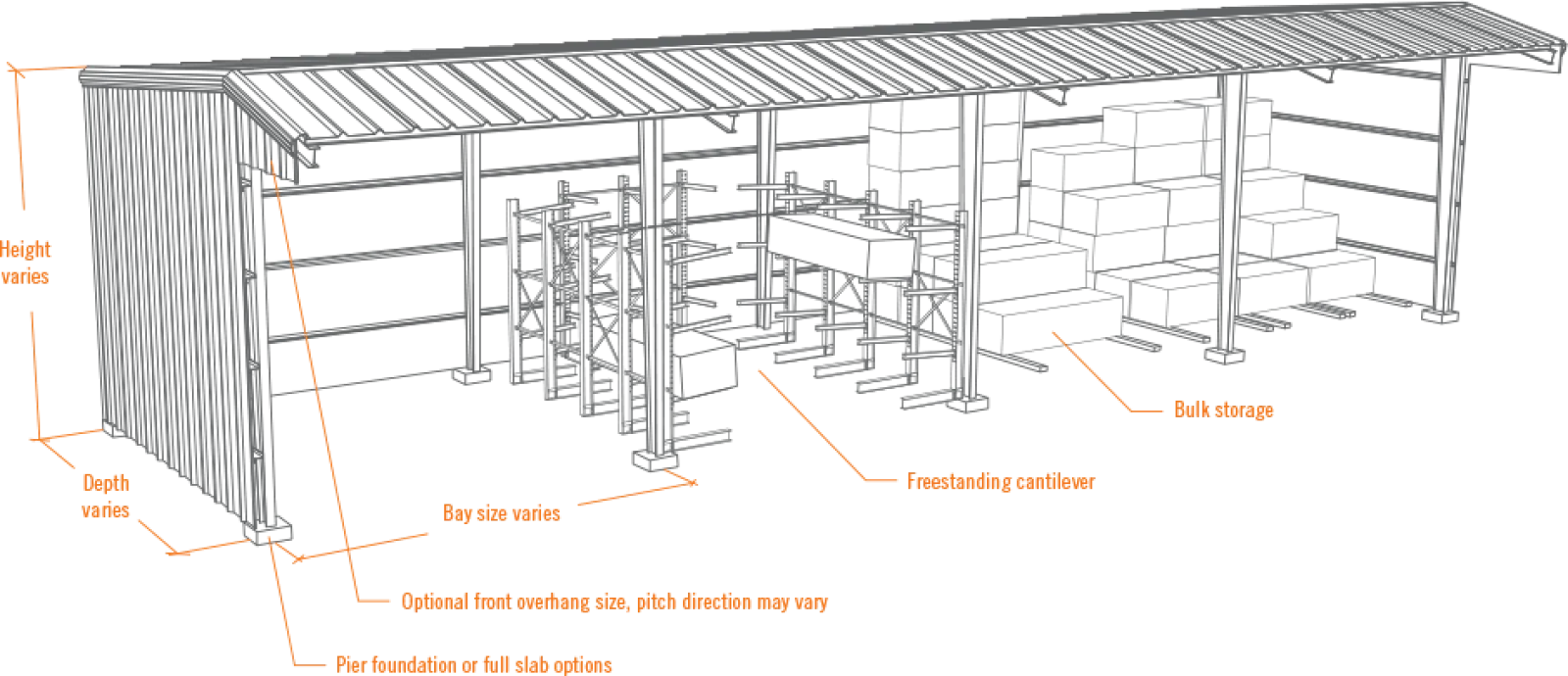 Height varies

Depth varies

Bay size varies

Bulk storage

Freestanding cantilever

Optional front overhang size, pitch direction may vary

Pier foundation or full slab options